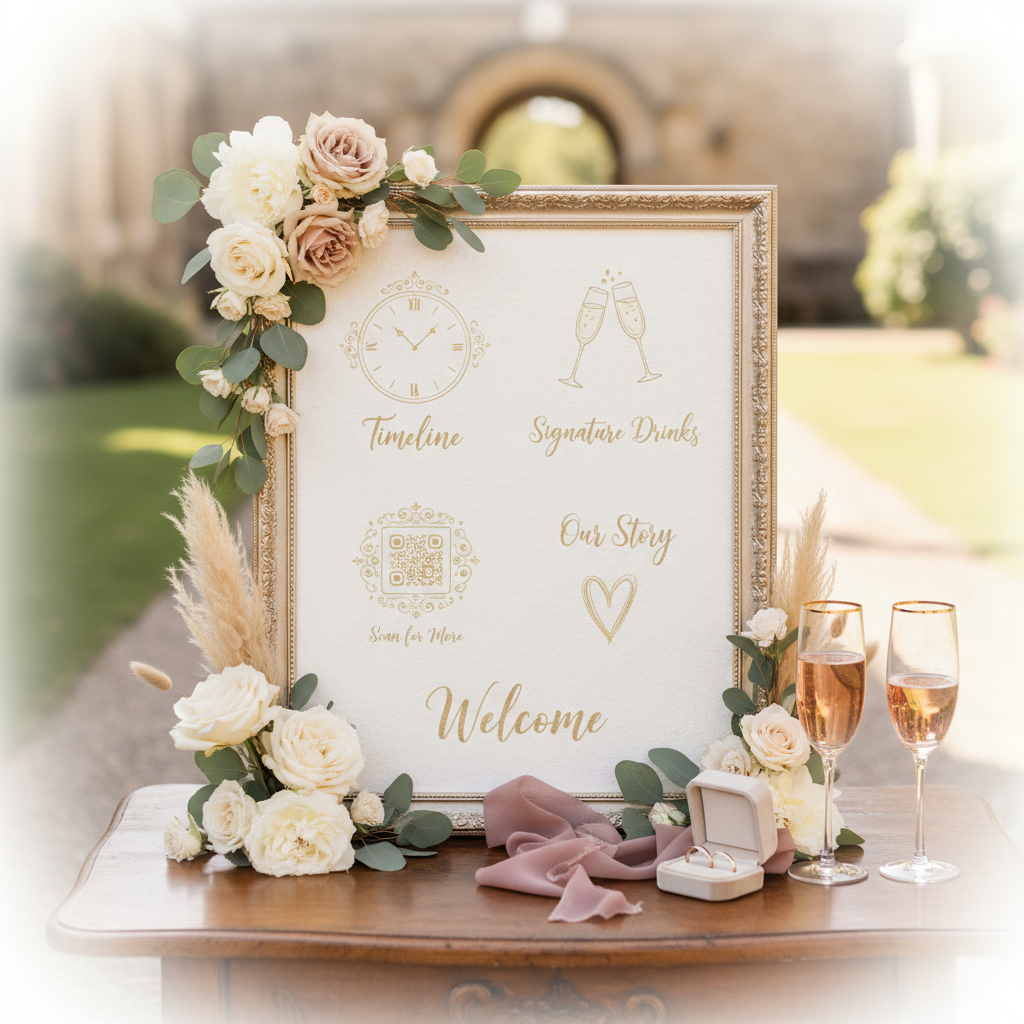 Timeline

Signature Drinks

Scan for More

Our Story

Welcome